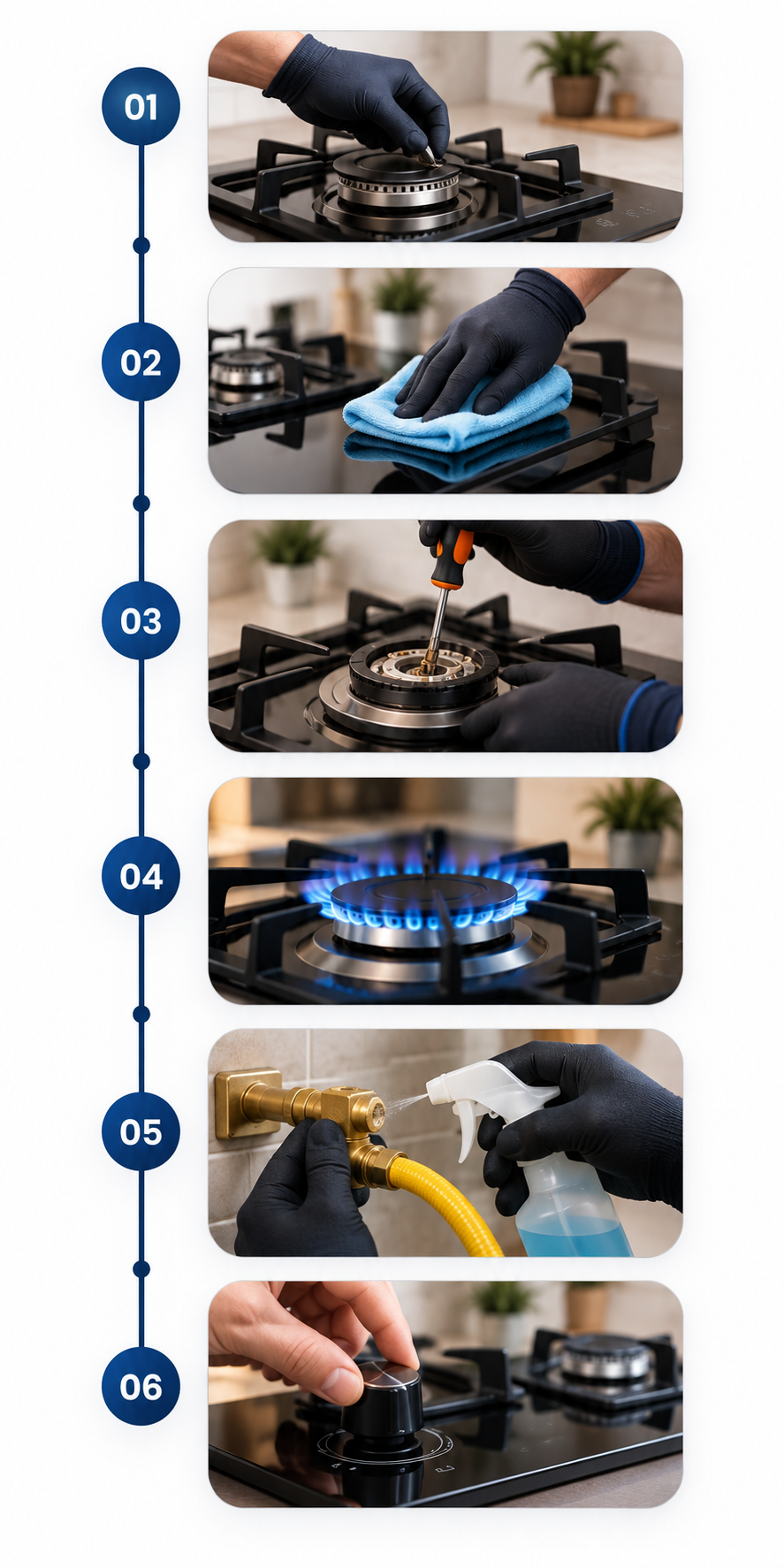 01

02

03

04

05

06